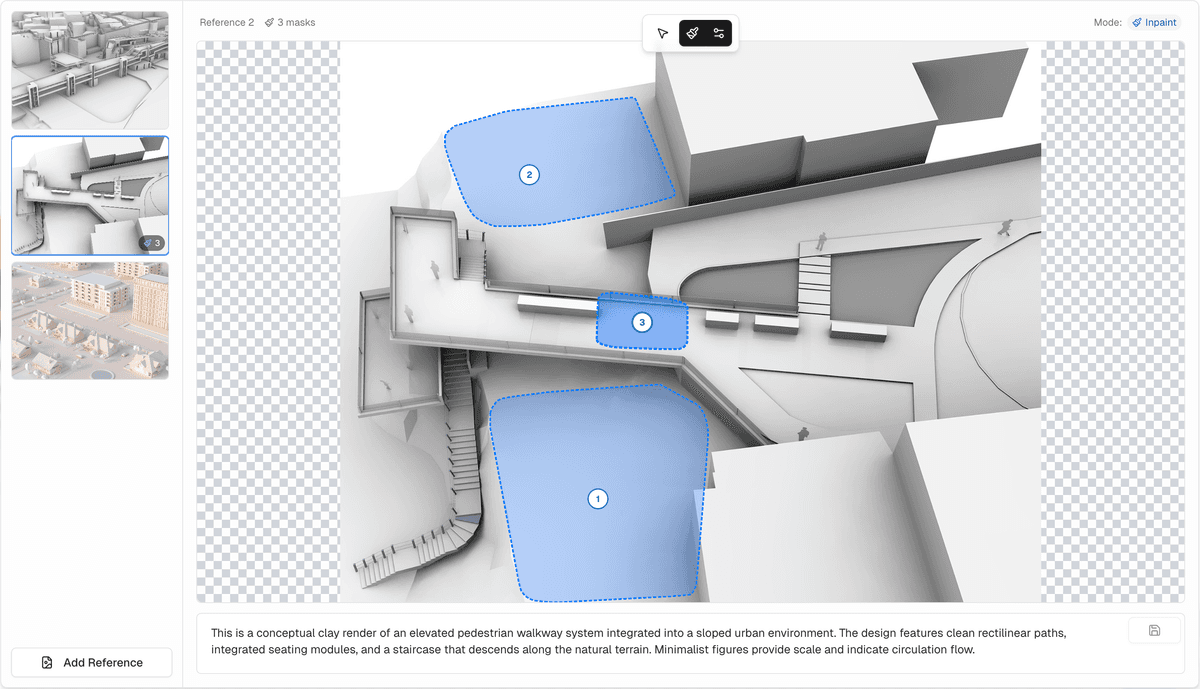 3

Add Reference

Reference 2 3 masks

Mode: Inpaint

2

3

1

This is a conceptual clay render of an elevated pedestrian walkway system integrated into a sloped urban environment. The design features clean rectilinear paths, integrated seating modules, and a staircase that descends along the natural terrain. Minimalist figures provide scale and indicate circulation flow.